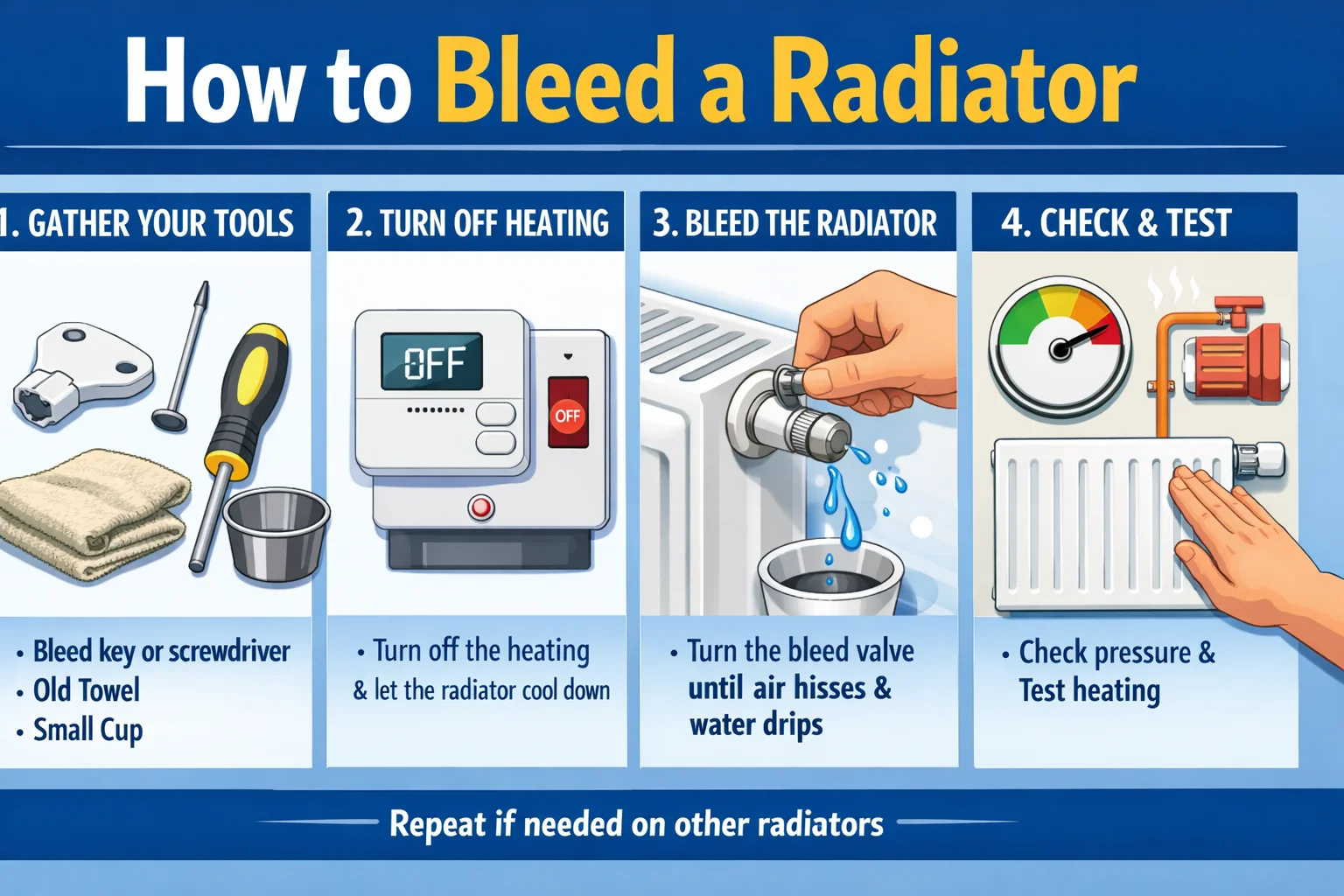 How to Bleed a Radiator

1. GATHER YOUR TOOLS

• Bleed key or screwdriver
• Old Towel
• Small Cup

2. TURN OFF HEATING

OFF

OFF

• Turn off the heating & let the radiator cool down

3. BLEED THE RADIATOR

• Turn the bleed valve until air hisses & water drips

4. CHECK & TEST

• Check pressure & Test heating

Repeat if needed on other radiators