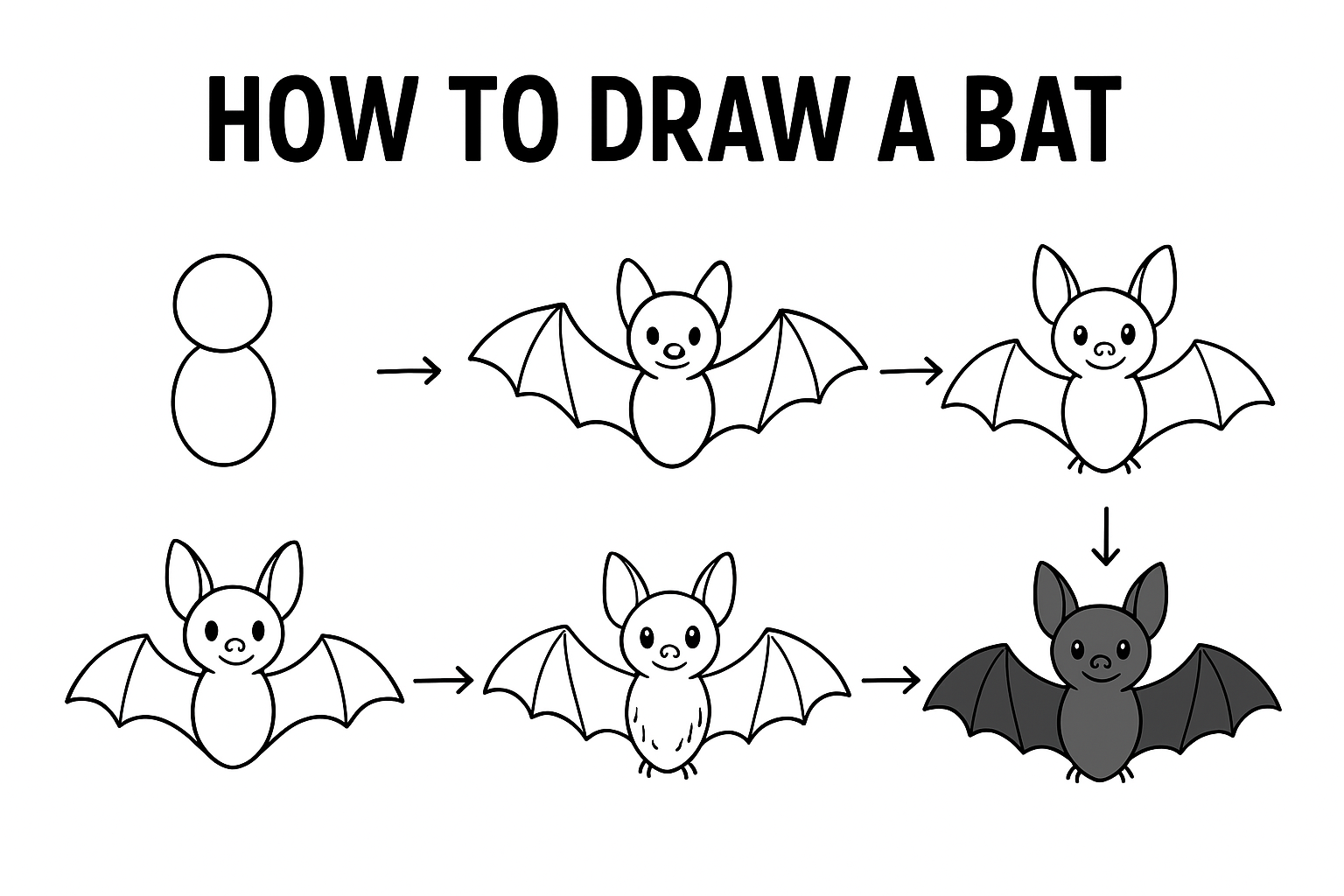 HOW TO DRAW A BAT